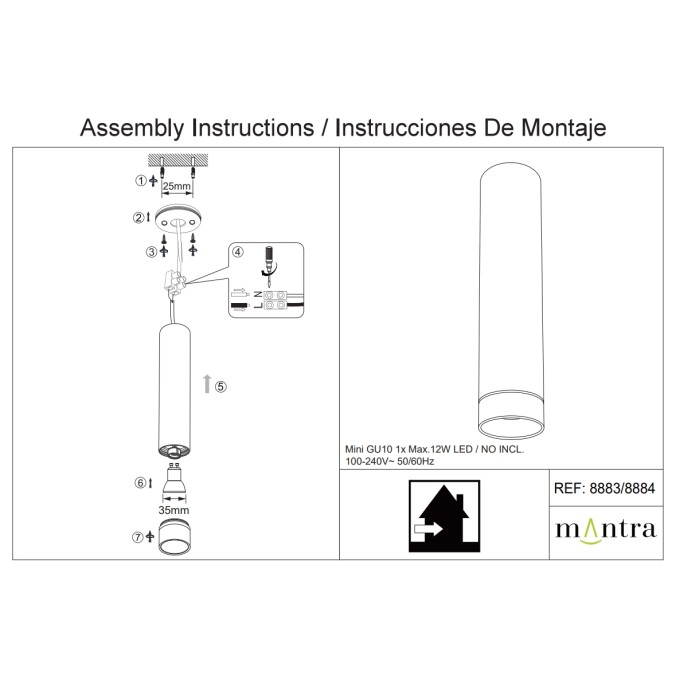 Assembly Instructions / Instrucciones De Montaje

①
25mm
②
③
④
N
L
⑤
⑥
35mm
⑦

Mini GU10 1x Max.12W LED / NO INCL.
100-240V~ 50/60Hz

REF: 8883/8884

mantra