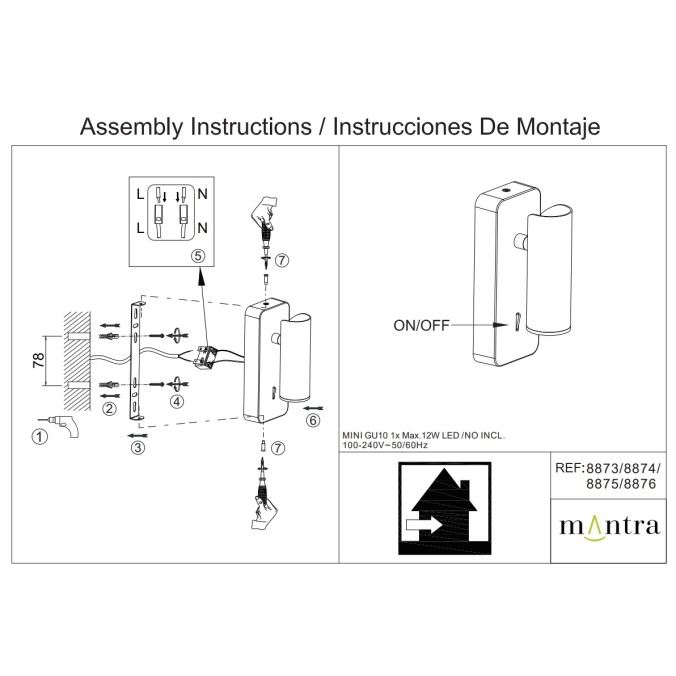 Assembly Instructions / Instrucciones De Montaje

L N
L N
⑤
⑦
78
②
④
①
③
⑥
⑦

ON/OFF

MINI GU10 1x Max.12W LED /NO INCL.
100-240V~50/60Hz

REF:8873/8874/
8875/8876

mantra